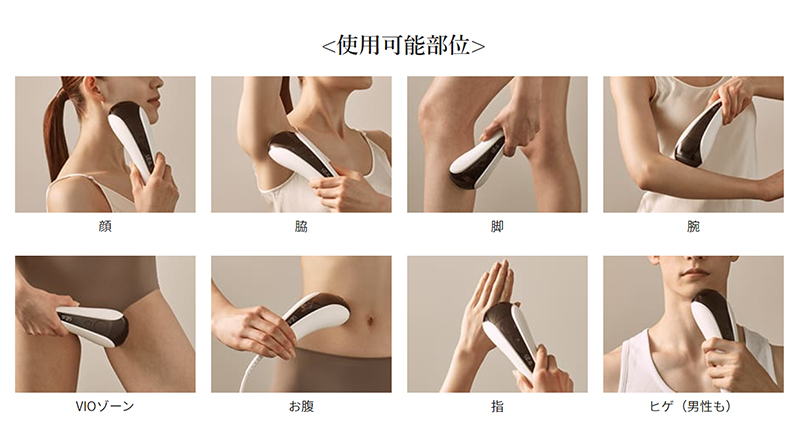 <使用可能部位>

顔

脇

脚

腕

VIOゾーン

お腹

指

ヒゲ（男性も）